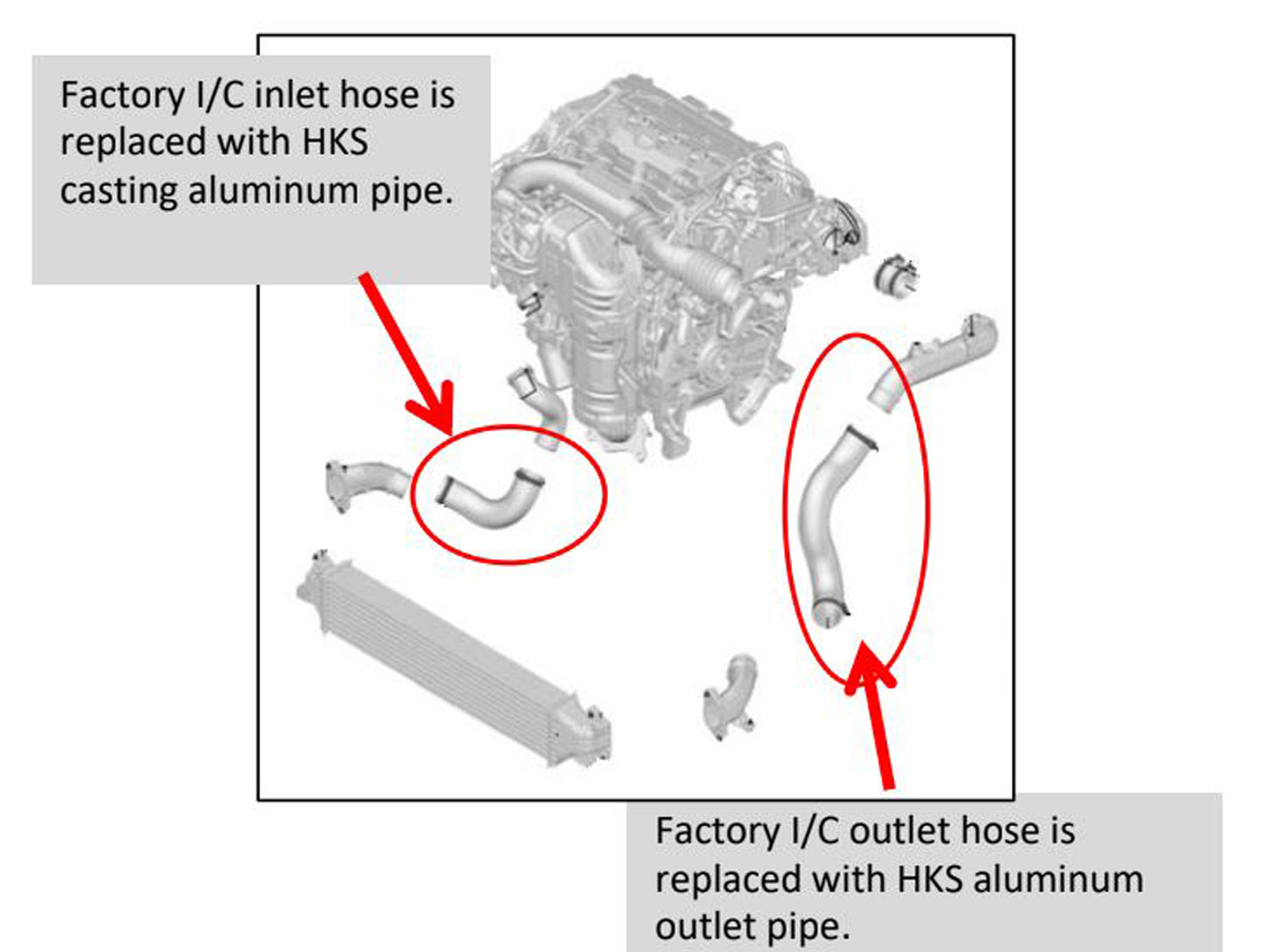 Factory I/C inlet hose is replaced with HKS casting aluminum pipe.

Factory I/C outlet hose is replaced with HKS aluminum outlet pipe.