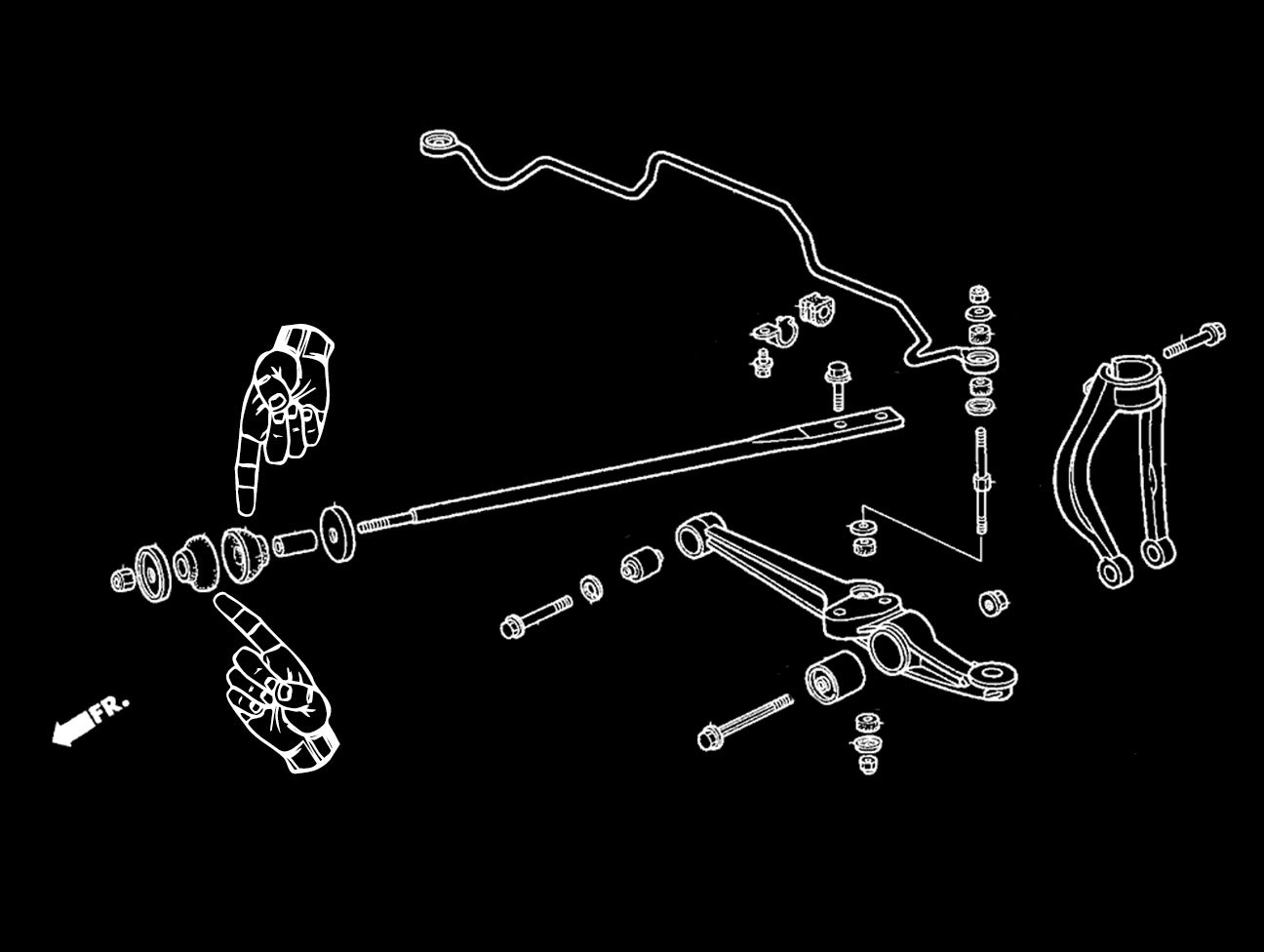 FR.