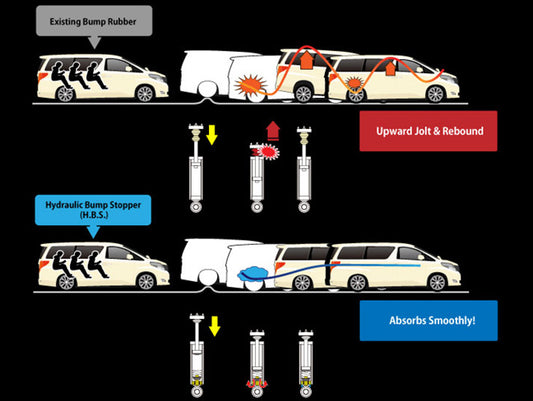 Existing Bump Rubber

Upward Jolt & Rebound

Hydraulic Bump Stopper (H.B.S.)

Absorbs Smoothly!