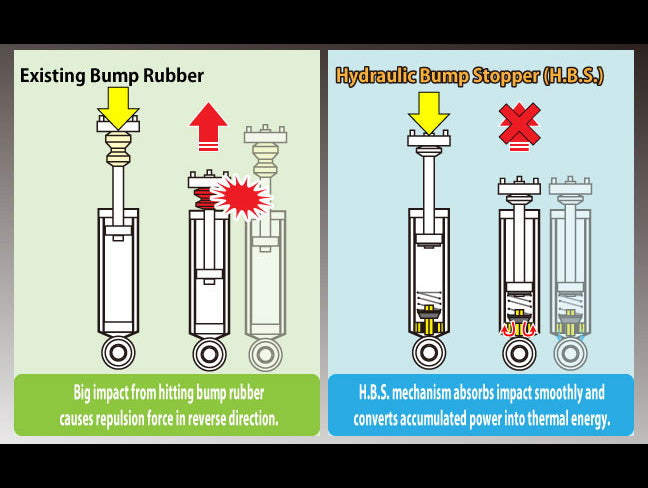 Existing Bump Rubber

Big impact from hitting bump rubber causes repulsion force in reverse direction.

Hydraulic Bump Stopper (H.B.S.)

H.B.S. mechanism absorbs impact smoothly and converts accumulated power into thermal energy.